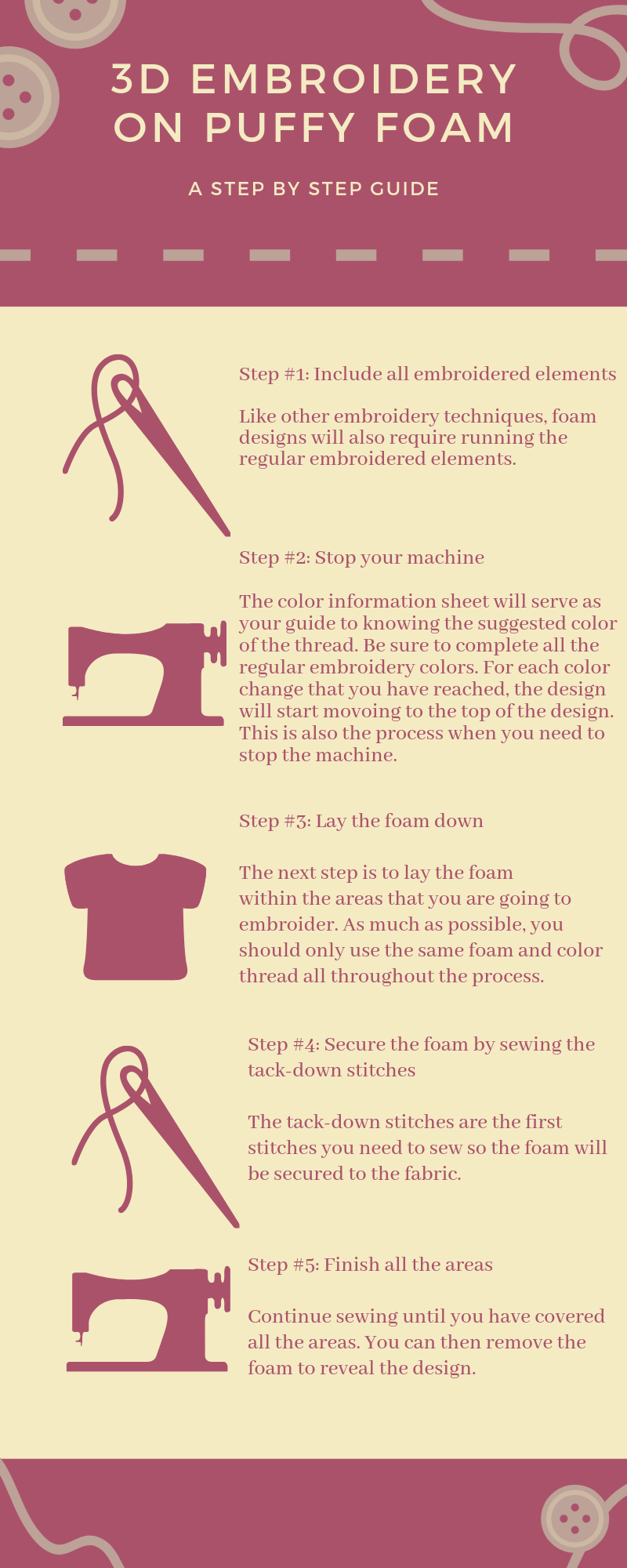 3D EMBROIDERY ON PUFFY FOAM

A STEP BY STEP GUIDE

Step #1: Include all embroidered elements

Like other embroidery techniques, foam designs will also require running the regular embroidered elements.

Step #2: Stop your machine

The color information sheet will serve as your guide to knowing the suggested color of the thread. Be sure to complete all the regular embroidery colors. For each color change that you have reached, the design will start movoing to the top of the design. This is also the process when you need to stop the machine.

Step #3: Lay the foam down

The next step is to lay the foam within the areas that you are going to embroider. As much as possible, you should only use the same foam and color thread all throughout the process.

Step #4: Secure the foam by sewing the tack-down stitches

The tack-down stitches are the first stitches you need to sew so the foam will be secured to the fabric.

Step #5: Finish all the areas

Continue sewing until you have covered all the areas. You can then remove the foam to reveal the design.